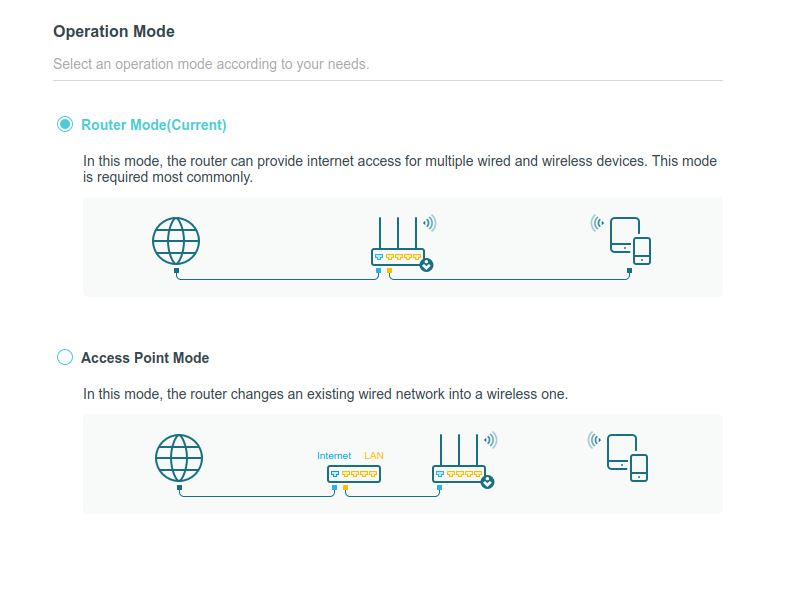 Operation Mode

Select an operation mode according to your needs.

Router Mode(Current)

In this mode, the router can provide internet access for multiple wired and wireless devices. This mode is required most commonly.

Access Point Mode

In this mode, the router changes an existing wired network into a wireless one.

Internet LAN